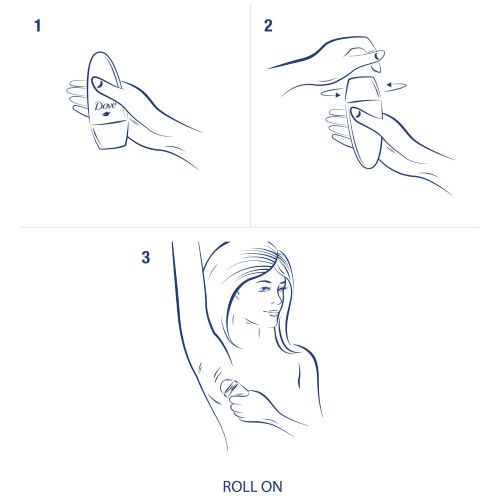 1

Dove

2

3

ROLL ON